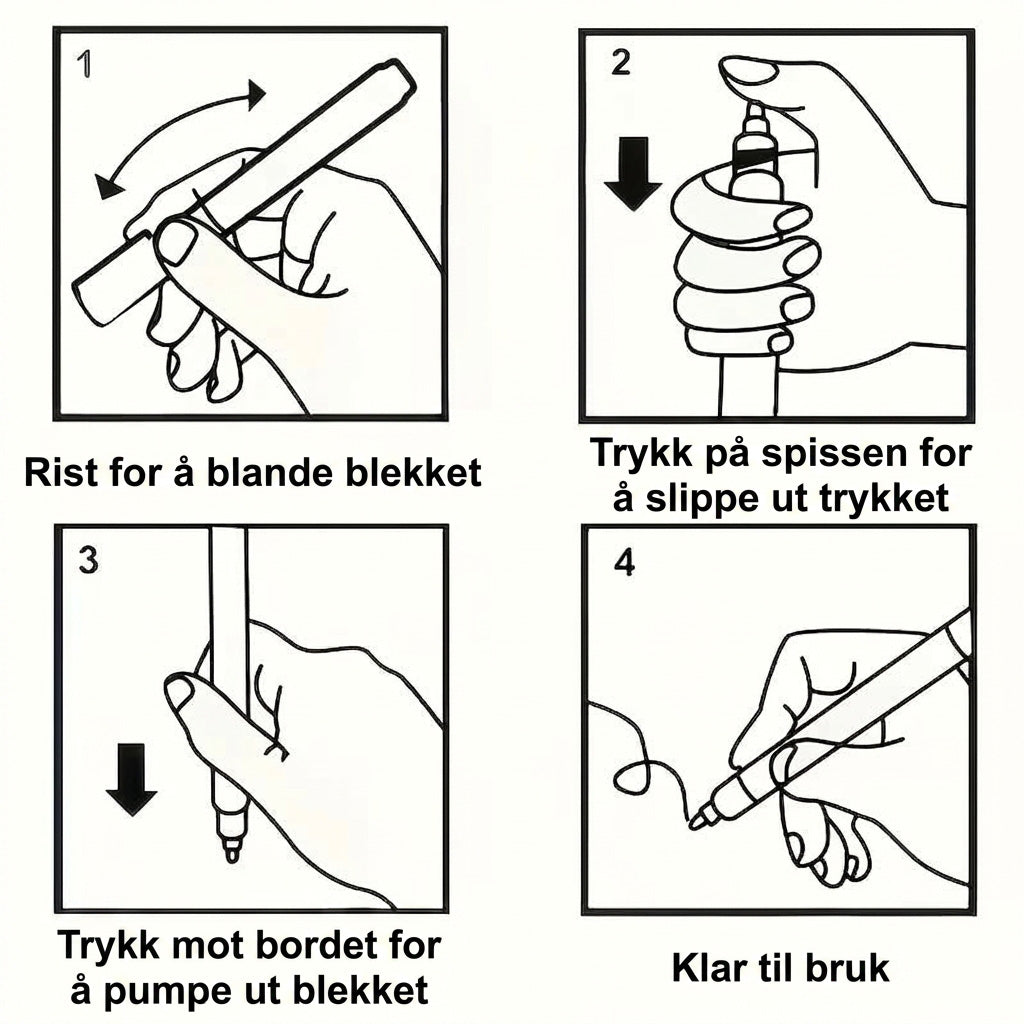 1

Rist for å blande blekket

2

Trykk på spissen for å slippe ut trykket

3

Trykk mot bordet for å pumpe ut blekket

4

Klar til bruk